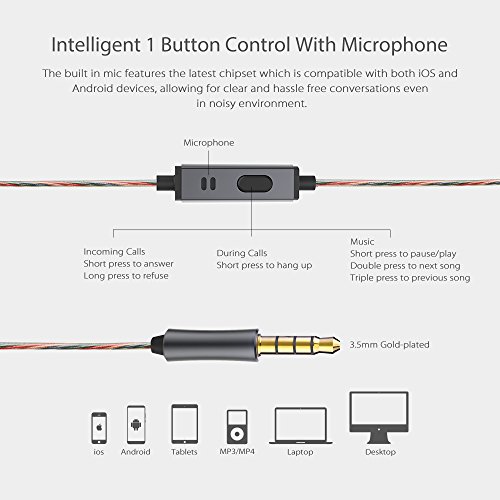 Intelligent 1 Button Control With Microphone

The built in mic features the latest chipset which is compatible with both iOS and Android devices, allowing for clear and hassle free conversations even in noisy environment.

Microphone

Incoming Calls
Short press to answer
Long press to refuse

During Calls
Short press to hang up

Music
Short press to pause/play
Double press to next song
Triple press to previous song

3.5mm Gold-plated

ios
Android
Tablets
MP3/MP4
Laptop
Desktop