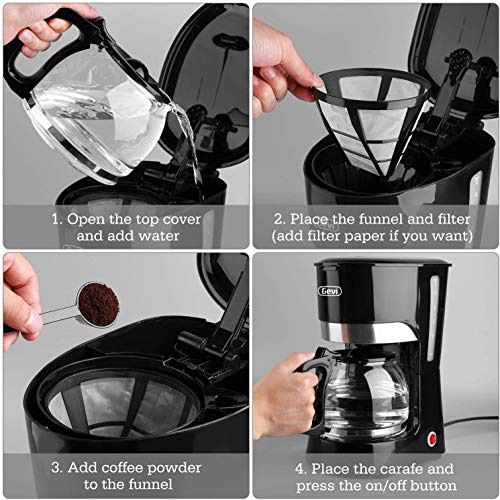 1. Open the top cover and add water

2. Place the funnel and filter (add filter paper if you want)

3. Add coffee powder to the funnel

Gevi

4. Place the carafe and press the on/off button