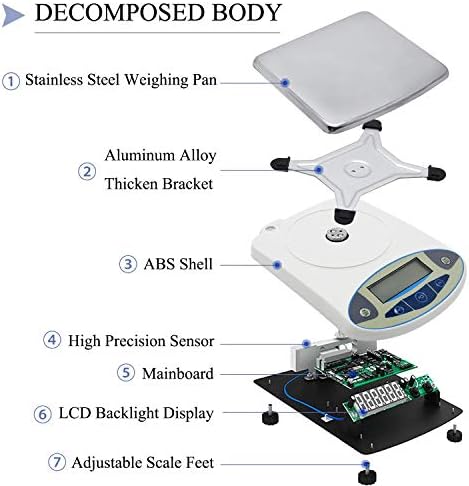 DECOMPOSED BODY

① Stainless Steel Weighing Pan

② Aluminum Alloy Thicken Bracket

③ ABS Shell

④ High Precision Sensor

⑤ Mainboard

⑥ LCD Backlight Display

⑦ Adjustable Scale Feet