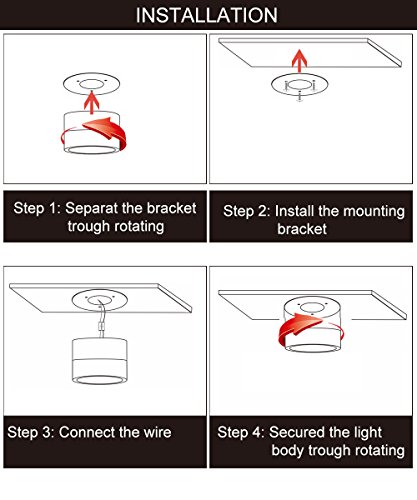 INSTALLATION

Step 1: Separat the bracket trough rotating

Step 2: Install the mounting bracket

Step 3: Connect the wire

Step 4: Secured the light body trough rotating