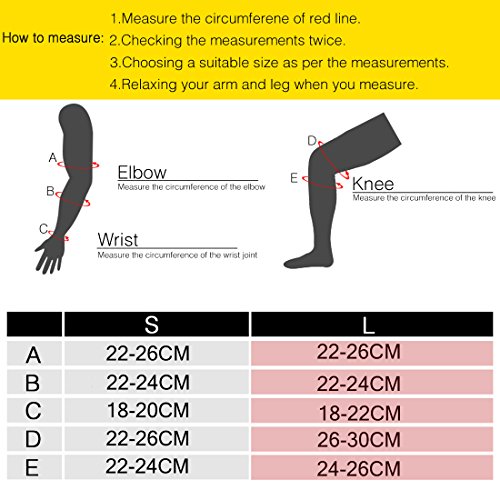 How to measure: 1.Measure the circumferene of red line.
2.Checking the measurements twice.
3.Choosing a suitable size as per the measurements.
4.Relaxing your arm and leg when you measure.

A
B
C
Elbow
Measure the circumference of the elbow
Wrist
Measure the circumference of the wrist joint

D
E
Knee
Measure the circumference of the knee

| | S | L |
|---|---|---|
| A | 22-26CM | 22-26CM |
| B | 22-24CM | 22-24CM |
| C | 18-20CM | 18-22CM |
| D | 22-26CM | 26-30CM |
| E | 22-24CM | 24-26CM |