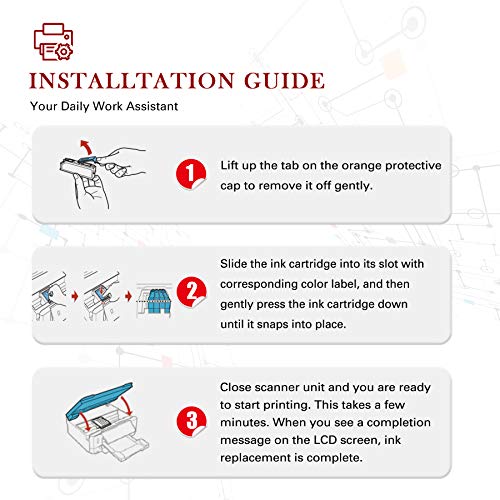 INSTALLTATION GUIDE

Your Daily Work Assistant

1 Lift up the tab on the orange protective cap to remove it off gently.

2 Slide the ink cartridge into its slot with corresponding color label, and then gently press the ink cartridge down until it snaps into place.

3 Close scanner unit and you are ready to start printing. This takes a few minutes. When you see a completion message on the LCD screen, ink replacement is complete.