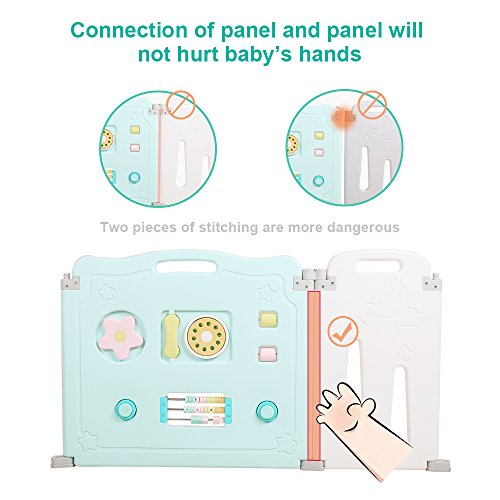 Connection of panel and panel will not hurt baby's hands

Two pieces of stitching are more dangerous