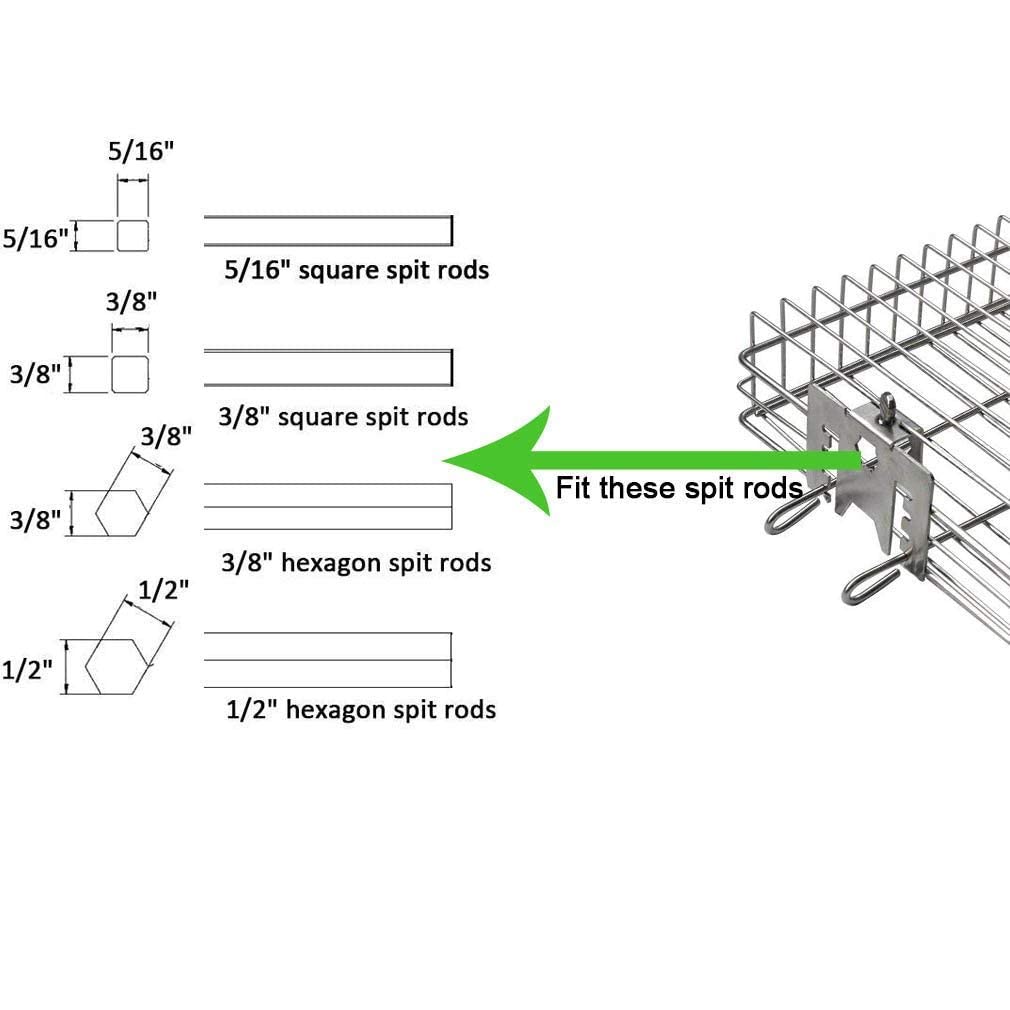 5/16"

5/16"

5/16" square spit rods

3/8"

3/8"

3/8" square spit rods

3/8"

3/8"

3/8" hexagon spit rods

1/2"

1/2"

1/2" hexagon spit rods

Fit these spit rods