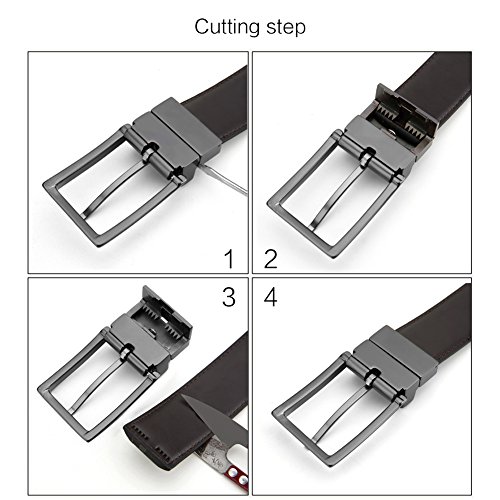 Cutting step

1

2

3

4