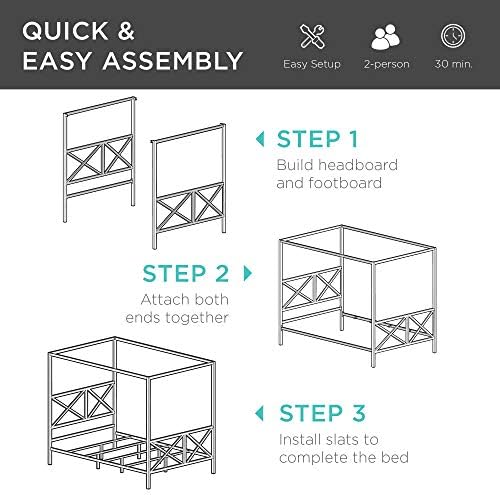 QUICK &
EASY ASSEMBLY

Easy Setup

2-person

30 min.

STEP 1
Build headboard and footboard

STEP 2
Attach both ends together

STEP 3
Install slats to complete the bed