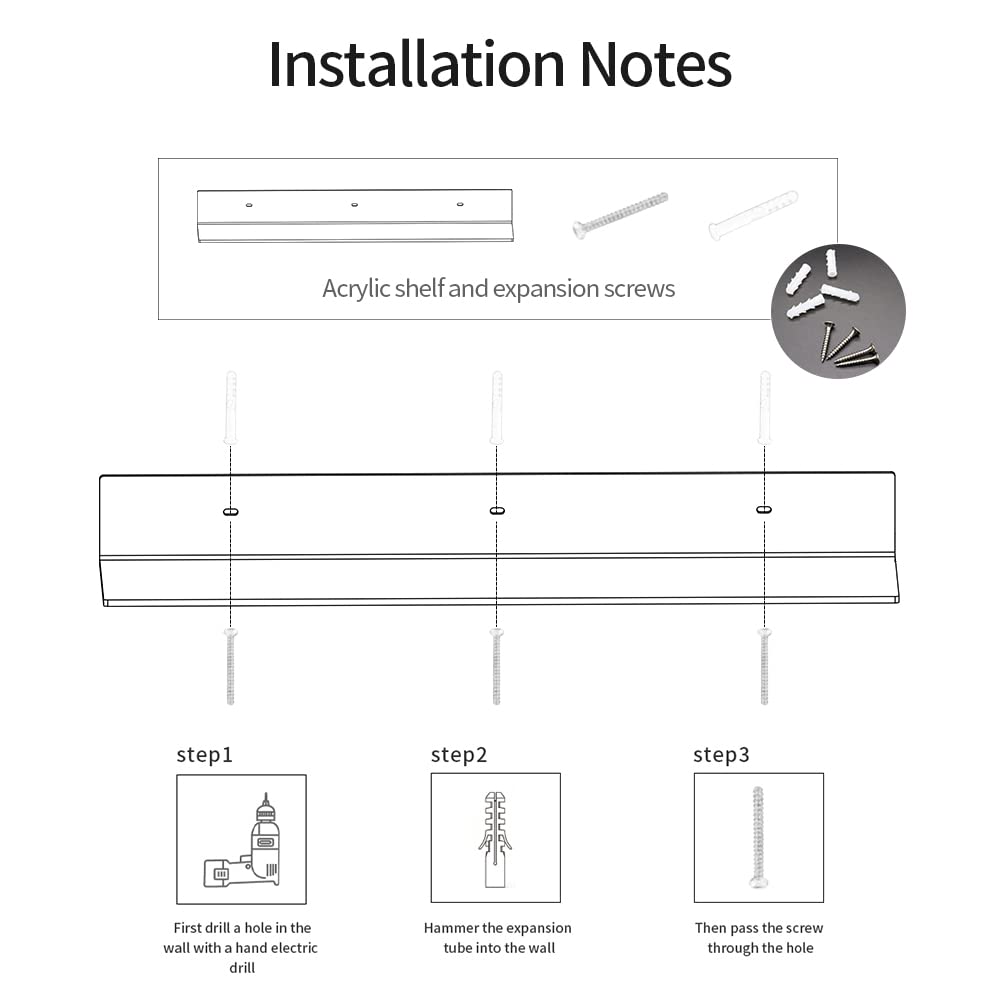 Installation Notes

Acrylic shelf and expansion screws

step1

First drill a hole in the wall with a hand electric drill

step2

Hammer the expansion tube into the wall

step3

Then pass the screw through the hole