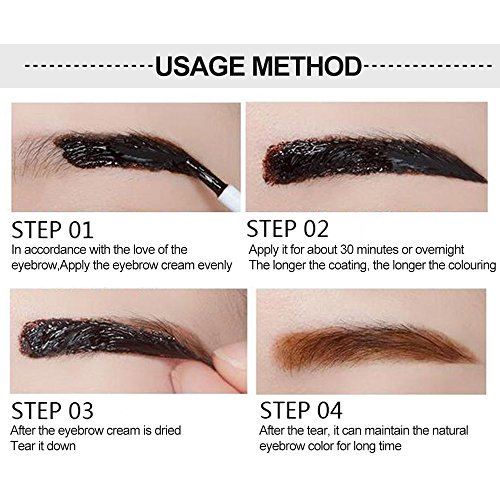 USAGE METHOD

STEP 01
In accordance with the love of the eyebrow,Apply the eyebrow cream evenly

STEP 02
Apply it for about 30 minutes or overnight
The longer the coating, the longer the colouring

STEP 03
After the eyebrow cream is dried
Tear it down

STEP 04
After the tear, it can maintain the natural eyebrow color for long time