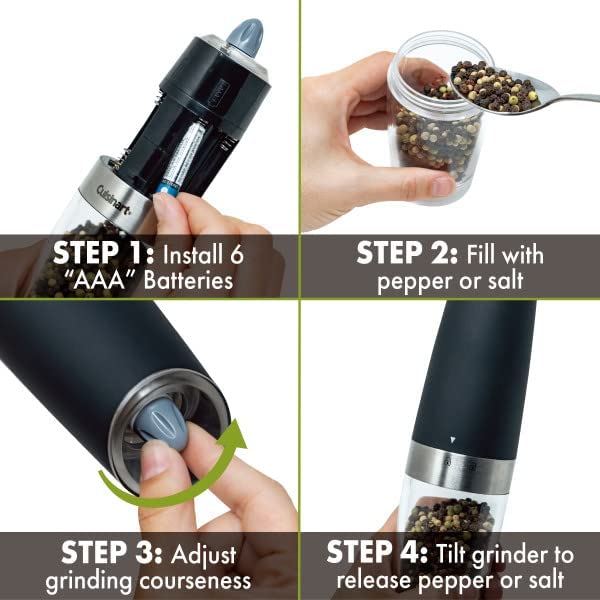 Cuisinart

STEP 1: Install 6 "AAA" Batteries

STEP 2: Fill with pepper or salt

STEP 3: Adjust grinding courseness

STEP 4: Tilt grinder to release pepper or salt