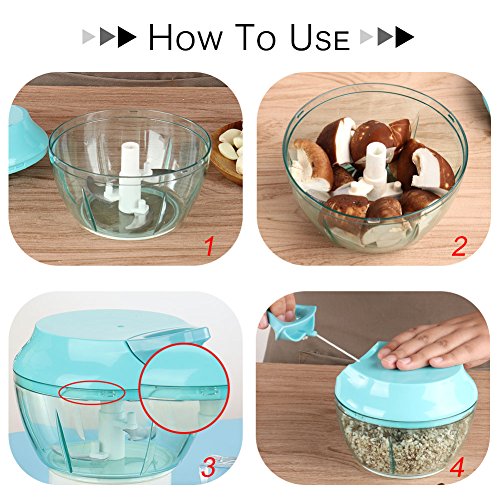 HOW TO USE

1

2

3

4