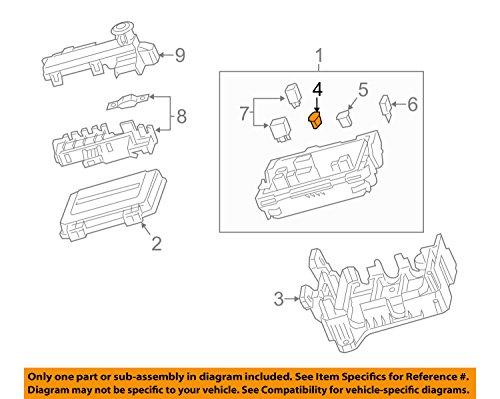 9

1

4

5

6

7

8

2

3

Only one part or sub-assembly in diagram included. See Item Specifics for Reference #. Diagram may not be specific to your vehicle. See Compatibility for vehicle-specific diagrams.