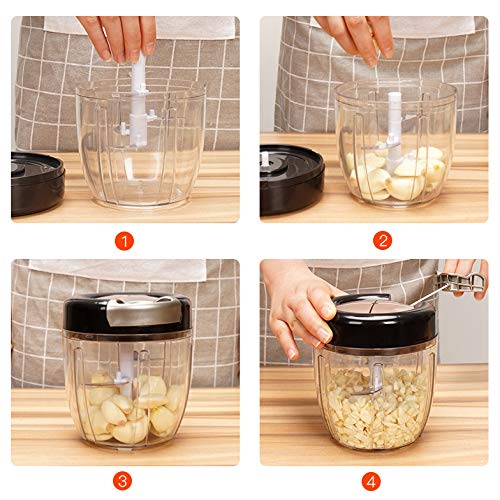 1

2

3

4