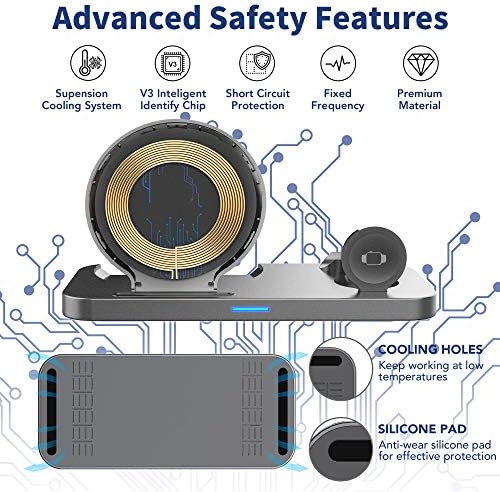 Advanced Safety Features

V3

Supension Cooling System

V3 Inteligent Identify Chip

Short Circuit Protection

Fixed Frequency

Premium Material

COOLING HOLES
Keep working at low temperatures

SILICONE PAD
Anti-wear silicone pad for effective protection