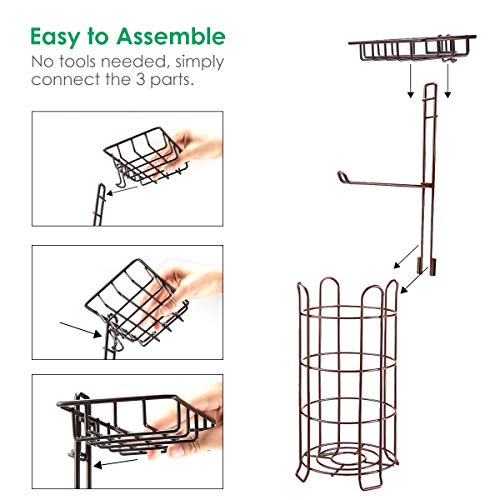 Easy to Assemble

No tools needed, simply connect the 3 parts.