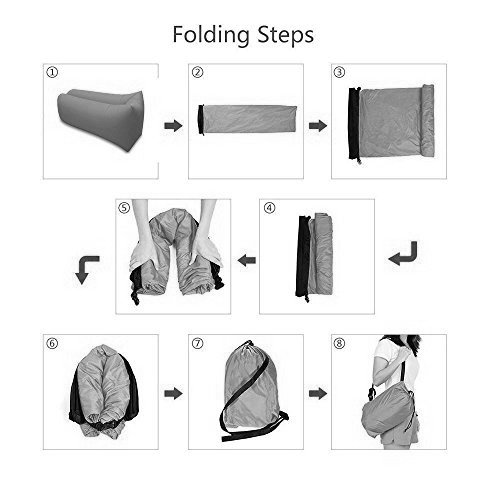 Folding Steps

①

②

③

⑤

④

⑥

⑦

⑧