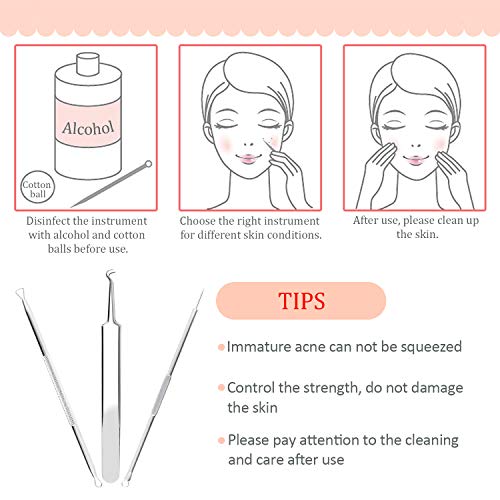 Alcohol

Cotton ball

Disinfect the instrument with alcohol and cotton balls before use.

Choose the right instrument for different skin conditions.

After use, please clean up the skin.

TIPS

Immature acne can not be squeezed

Control the strength, do not damage the skin

Please pay attention to the cleaning and care after use