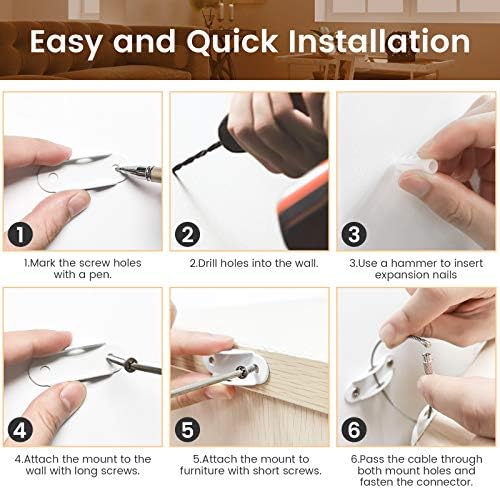 Easy and Quick Installation

1

1.Mark the screw holes with a pen.

2

2.Drill holes into the wall.

3

3.Use a hammer to insert expansion nails

4

4.Attach the mount to the wall with long screws.

5

5.Attach the mount to furniture with short screws.

6

6.Pass the cable through both mount holes and fasten the connector.