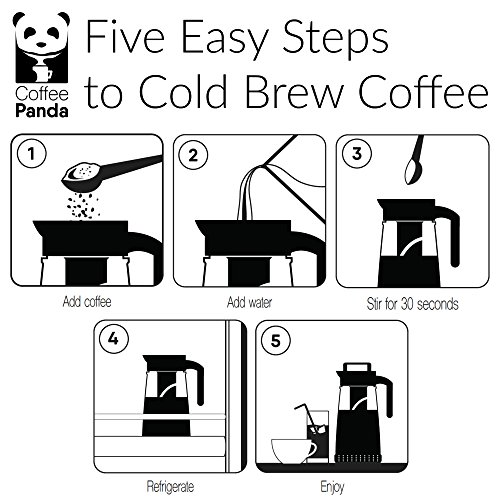 Coffee Panda

Five Easy Steps to Cold Brew Coffee

1
Add coffee

2
Add water

3
Stir for 30 seconds

4
Refrigerate

5
Enjoy