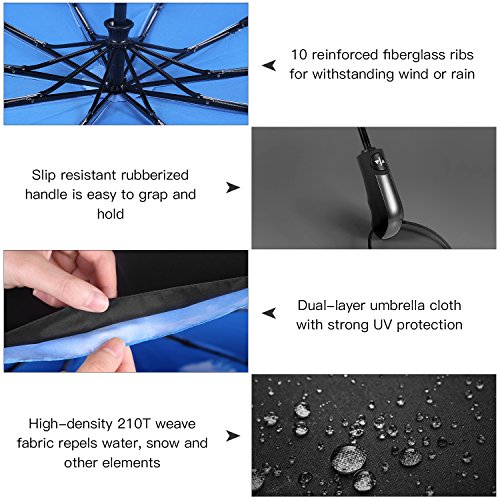 10 reinforced fiberglass ribs for withstanding wind or rain

Slip resistant rubberized handle is easy to grap and hold

Dual-layer umbrella cloth with strong UV protection

High-density 210T weave fabric repels water, snow and other elements