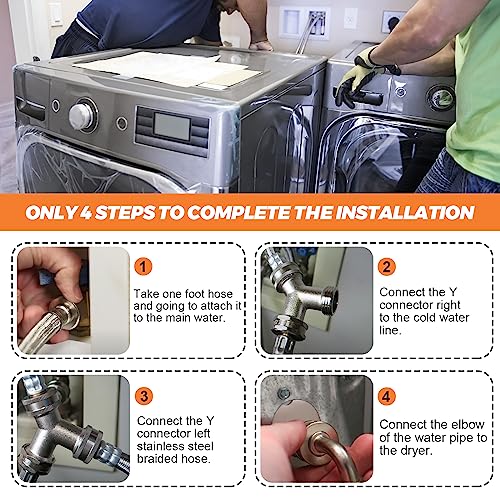 ONLY 4 STEPS TO COMPLETE THE INSTALLATION

1

Take one foot hose and going to attach it to the main water.

2

Connect the Y connector right to the cold water line.

3

Connect the Y connector left stainless steel braided hose.

4

Connect the elbow of the water pipe to the dryer.