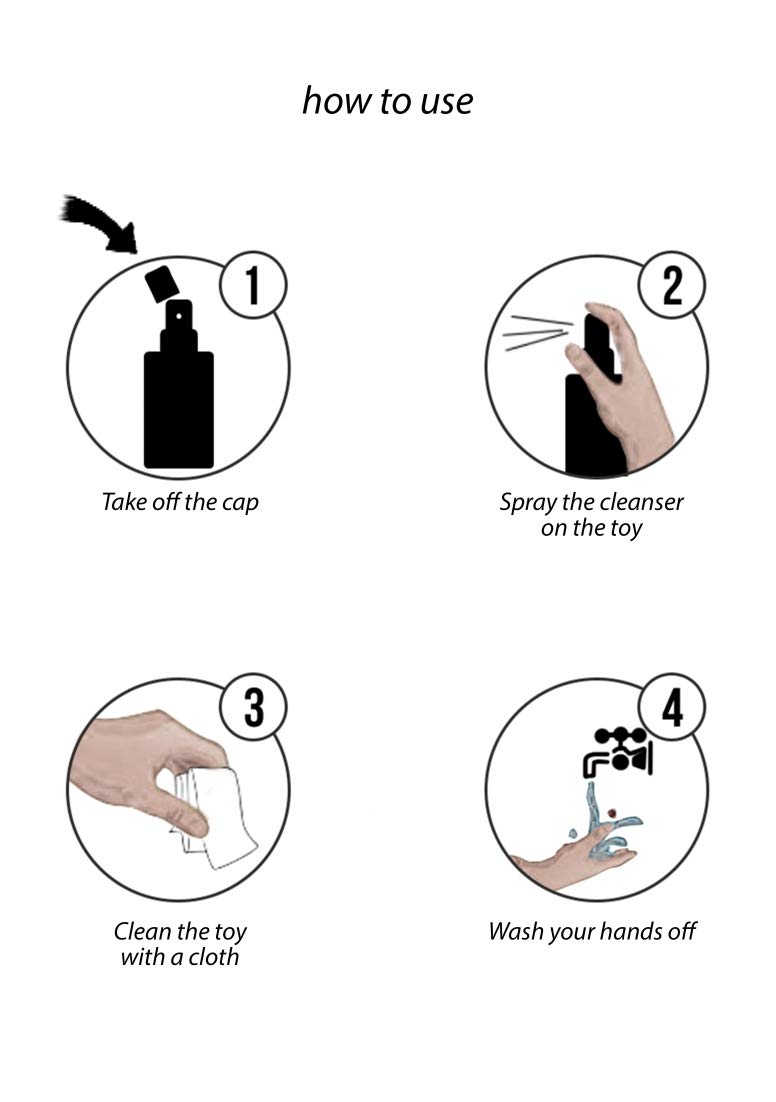 how to use

1

Take off the cap

2

Spray the cleanser on the toy

3

Clean the toy with a cloth

4

Wash your hands off