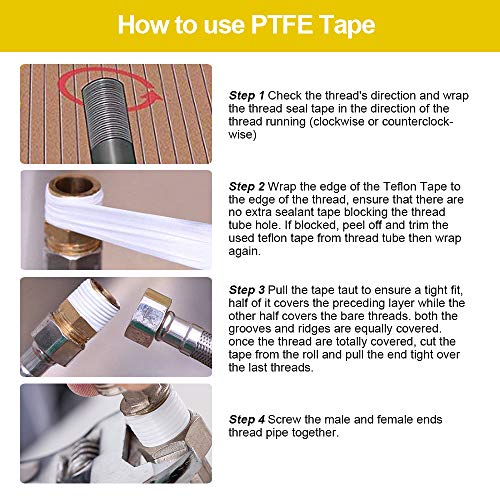 How to use PTFE Tape

Step 1 Check the thread's direction and wrap the thread seal tape in the direction of the thread running (clockwise or counterclockwise)

Step 2 Wrap the edge of the Teflon Tape to the edge of the thread, ensure that there are no extra sealant tape blocking the thread tube hole. If blocked, peel off and trim the used teflon tape from thread tube then wrap again.

Step 3 Pull the tape taut to ensure a tight fit, half of it covers the preceding layer while the other half covers the bare threads. both the grooves and ridges are equally covered. once the thread are totally covered, cut the tape from the roll and pull the end tight over the last threads.

Step 4 Screw the male and female ends thread pipe together.