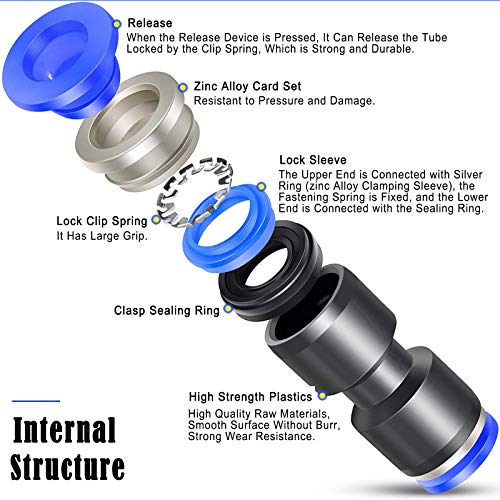 Release
When the Release Device is Pressed, It Can Release the Tube Locked by the Clip Spring, Which is Strong and Durable.

Zinc Alloy Card Set
Resistant to Pressure and Damage.

Lock Sleeve
The Upper End is Connected with Silver Ring (zinc Alloy Clamping Sleeve), the Fastening Spring is Fixed, and the Lower End is Connected with the Sealing Ring.

Lock Clip Spring
It Has Large Grip.

Clasp Sealing Ring

High Strength Plastics
High Quality Raw Materials, Smooth Surface Without Burr, Strong Wear Resistance.

Internal Structure