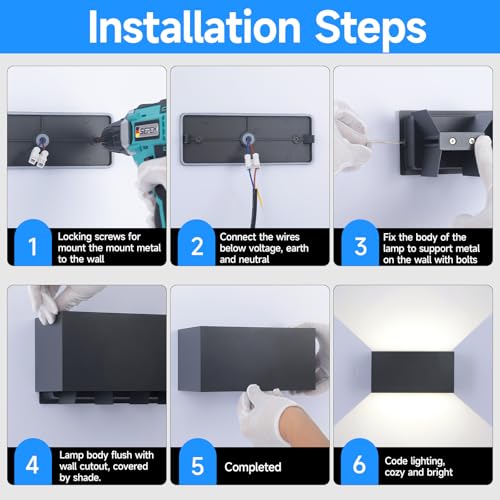 Installation Steps

1 Locking screws for mount the mount metal to the wall

2 Connect the wires below voltage, earth and neutral

3 Fix the body of the lamp to support metal on the wall with bolts

4 Lamp body flush with wall cutout, covered by shade.

5 Completed

6 Code lighting, cozy and bright