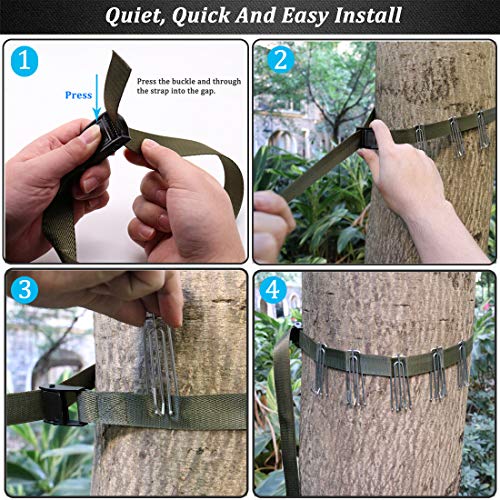 Quiet, Quick And Easy Install

1

Press

Press the buckle and through the strap into the gap.

2

3

4