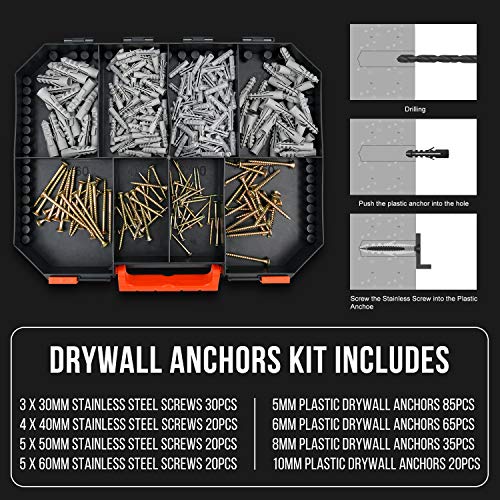 Drilling

Push the plastic anchor into the hole

Screw the Stainless Screw into the Plastic Anchoe

DRYWALL ANCHORS KIT INCLUDES

3 X 30MM STAINLESS STEEL SCREWS 30PCS
4 X 40MM STAINLESS STEEL SCREWS 20PCS
5 X 50MM STAINLESS STEEL SCREWS 20PCS
5 X 60MM STAINLESS STEEL SCREWS 20PCS

5MM PLASTIC DRYWALL ANCHORS 85PCS
6MM PLASTIC DRYWALL ANCHORS 65PCS
8MM PLASTIC DRYWALL ANCHORS 35PCS
10MM PLASTIC DRYWALL ANCHORS 20PCS