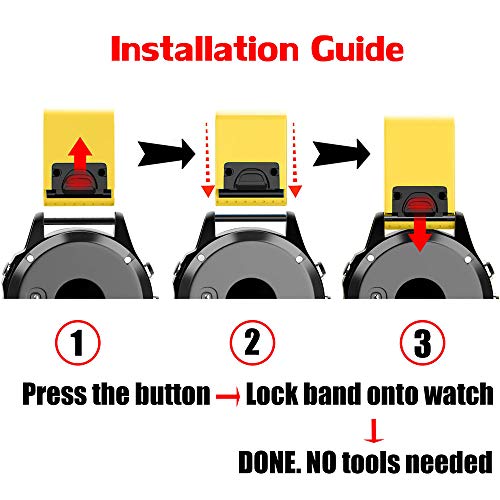 Installation Guide

1

2

3

Press the button → Lock band onto watch

↓

DONE. NO tools needed