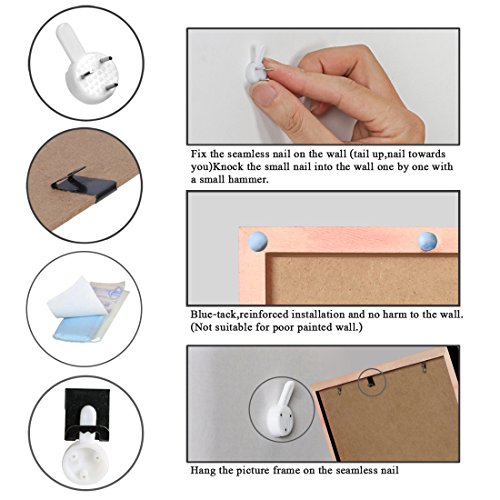 Fix the seamless nail on the wall (tail up,nail towards you)Knock the small nail into the wall one by one with a small hammer.

Blue-tack,reinforced installation and no harm to the wall. (Not suitable for poor painted wall.)

Hang the picture frame on the seamless nail