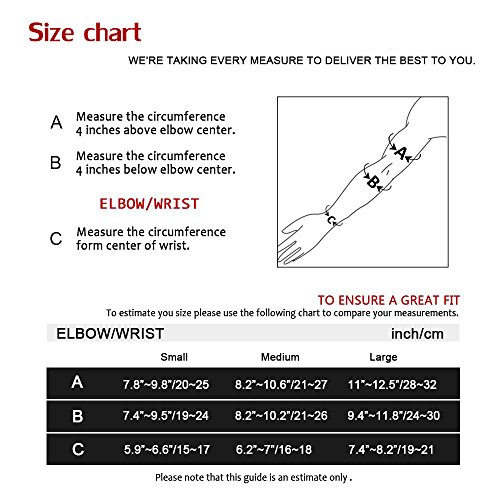 Size chart

WE'RE TAKING EVERY MEASURE TO DELIVER THE BEST TO YOU.

A Measure the circumference 4 inches above elbow center.

B Measure the circumference 4 inches below elbow center.

ELBOW/WRIST

C Measure the circumference form center of wrist.

A

B

C

TO ENSURE A GREAT FIT

To estimate you size please use the following chart to compare your measurements.

ELBOW/WRIST inch/cm

| | Small | Medium | Large |
|---|---|---|---|
| A | 7.8"~9.8"/20~25 | 8.2"~10.6"/21~27 | 11"~12.5"/28~32 |
| B | 7.4"~9.5"/19~24 | 8.2"~10.2"/21~26 | 9.4"~11.8"/24~30 |
| C | 5.9"~6.6"/15~17 | 6.2"~7"/16~18 | 7.4"~8.2"/19~21 |

Please note that this guide is an estimate only .