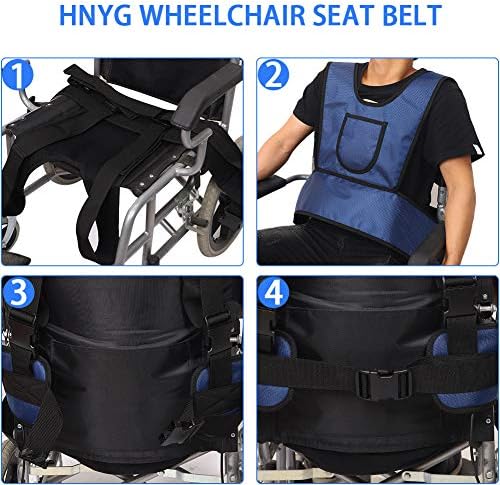 HNYG WHEELCHAIR SEAT BELT

1

2

3

4