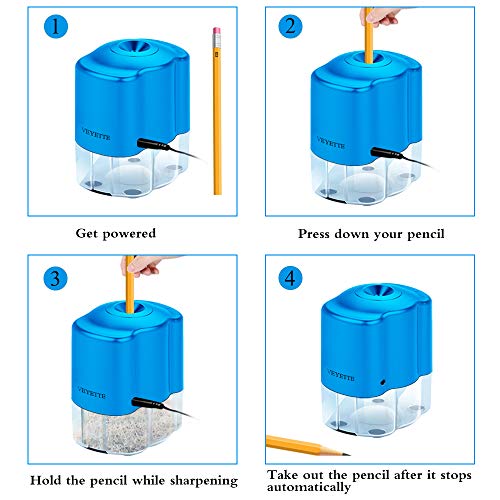 1

VEYETTE

Get powered

2

VEYETTE

Press down your pencil

3

VEYETTE

Hold the pencil while sharpening

4

VEYETTE

Take out the pencil after it stops automatically