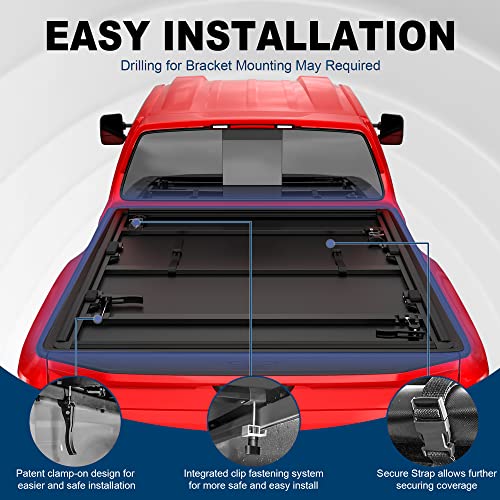 EASY INSTALLATION

Drilling for Bracket Mounting May Required

Patent clamp-on design for easier and safe installation

Integrated clip fastening system for more safe and easy install

Secure Strap allows further securing coverage