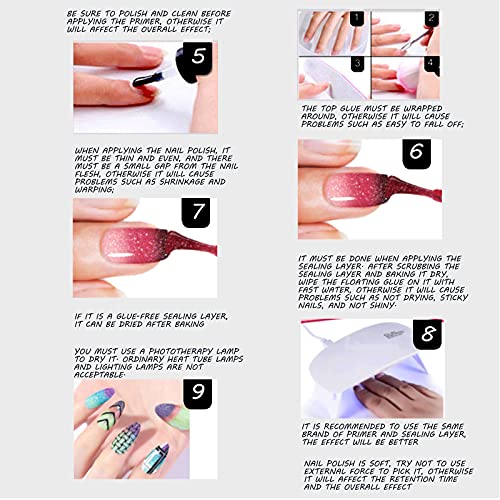 BE SURE TO POLISH AND CLEAN BEFORE APPLYING THE PRIMER, OTHERWISE IT WILL AFFECT THE OVERALL EFFECT;

5

WHEN APPLYING THE NAIL POLISH, IT MUST BE THIN AND EVEN, AND THERE MUST BE A SMALL GAP FROM THE NAIL FLESH, OTHERWISE IT WILL CAUSE PROBLEMS SUCH AS SHRINKAGE AND WARPING;

7

IF IT IS A GLUE-FREE SEALING LAYER, IT CAN BE DRIED AFTER BAKING

YOU MUST USE A PHOTOTHERAPY LAMP TO DRY IT. ORDINARY HEAT TUBE LAMPS AND LIGHTING LAMPS ARE NOT ACCEPTABLE.

9

1

2

3

4

THE TOP GLUE MUST BE WRAPPED AROUND, OTHERWISE IT WILL CAUSE PROBLEMS SUCH AS EASY TO FALL OFF;

6

IT MUST BE DONE WHEN APPLYING THE SEALING LAYER. AFTER SCRUBBING THE SEALING LAYER AND BAKING IT DRY, WIPE THE FLOATING GLUE ON IT WITH FAST WATER, OTHERWISE IT WILL CAUSE PROBLEMS SUCH AS NOT DRYING, STICKY NAILS, AND NOT SHINY.

8

IT IS RECOMMENDED TO USE THE SAME BRAND OF PRIMER AND SEALING LAYER, THE EFFECT WILL BE BETTER

NAIL POLISH IS SOFT, TRY NOT TO USE EXTERNAL FORCE TO PICK IT, OTHERWISE IT WILL AFFECT THE RETENTION TIME AND THE OVERALL EFFECT