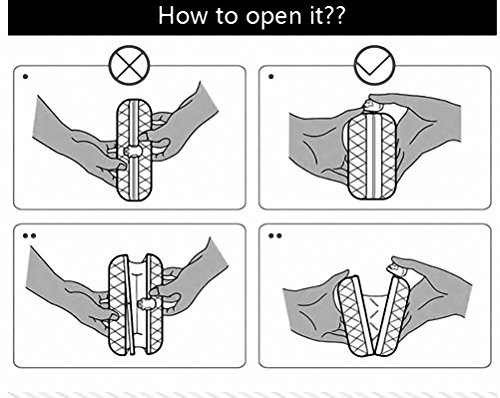 How to open it??