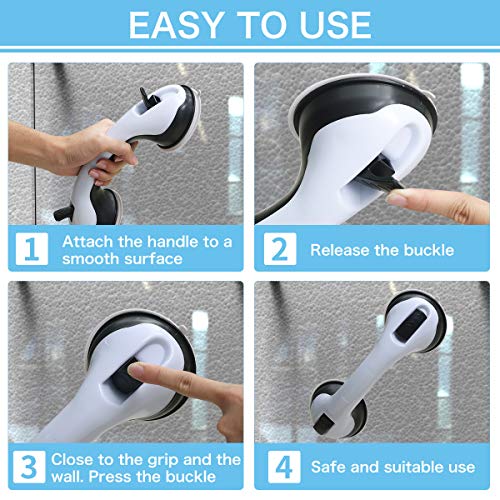 EASY TO USE

1 Attach the handle to a smooth surface

2 Release the buckle

3 Close to the grip and the wall. Press the buckle

4 Safe and suitable use