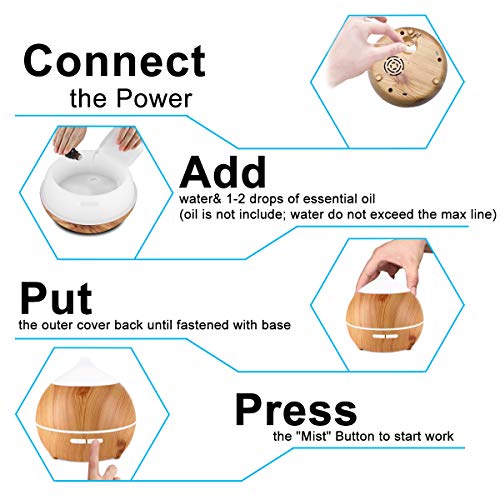 Connect
the Power

Add
water& 1-2 drops of essential oil
(oil is not include; water do not exceed the max line)

Put
the outer cover back until fastened with base

Press
the "Mist" Button to start work