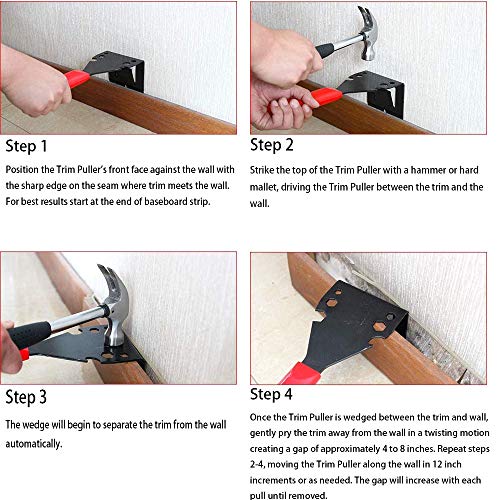 Step 1

Position the Trim Puller's front face against the wall with the sharp edge on the seam where trim meets the wall. For best results start at the end of baseboard strip.

Step 2

Strike the top of the Trim Puller with a hammer or hard mallet, driving the Trim Puller between the trim and the wall.

Step 3

The wedge will begin to separate the trim from the wall automatically.

Step 4

Once the Trim Puller is wedged between the trim and wall, gently pry the trim away from the wall in a twisting motion creating a gap of approximately 4 to 8 inches. Repeat steps 2-4, moving the Trim Puller along the wall in 12 inch increments or as needed. The gap will increase with each pull until removed.