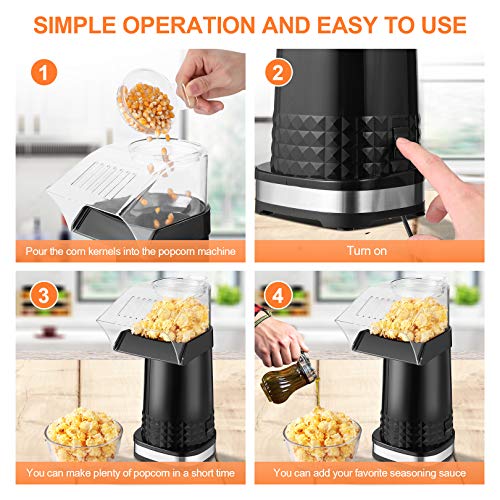 SIMPLE OPERATION AND EASY TO USE

1

Pour the corn kernels into the popcorn machine

2

Turn on

3

You can make plenty of popcorn in a short time

4

You can add your favorite seasoning sauce