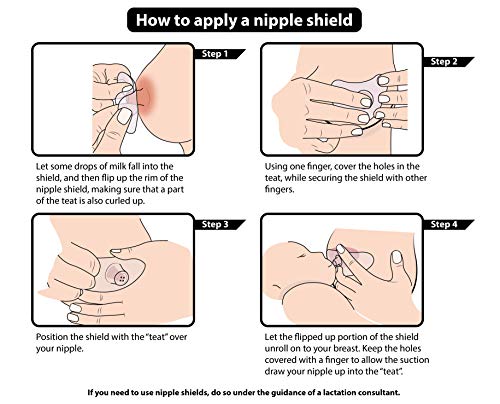 How to apply a nipple shield

Step 1

Let some drops of milk fall into the shield, and then flip up the rim of the nipple shield, making sure that a part of the teat is also curled up.

Step 2

Using one finger, cover the holes in the teat, while securing the shield with other fingers.

Step 3

Position the shield with the "teat" over your nipple.

Step 4

Let the flipped up portion of the shield unroll on to your breast. Keep the holes covered with a finger to allow the suction draw your nipple up into the "teat".

If you need to use nipple shields, do so under the guidance of a lactation consultant.