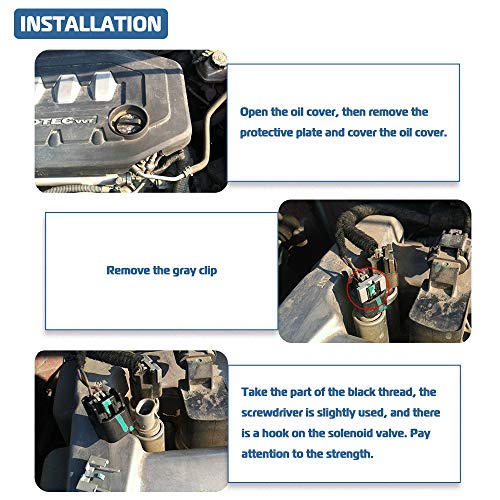 INSTALLATION

OTEC VVT

Open the oil cover, then remove the protective plate and cover the oil cover.

Remove the gray clip

Take the part of the black thread, the screwdriver is slightly used, and there is a hook on the solenoid valve. Pay attention to the strength.