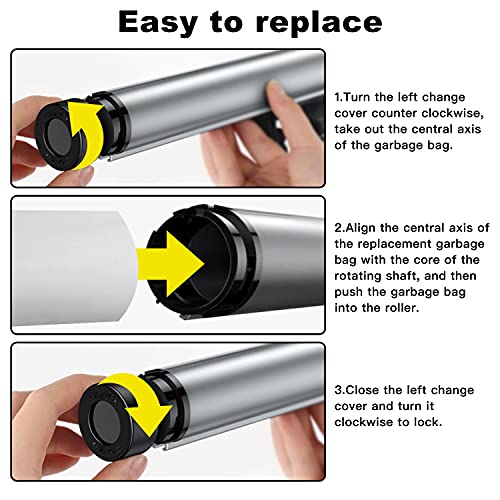 Easy to replace

1.Turn the left change cover counter clockwise, take out the central axis of the garbage bag.

2.Align the central axis of the replacement garbage bag with the core of the rotating shaft, and then push the garbage bag into the roller.

3.Close the left change cover and turn it clockwise to lock.