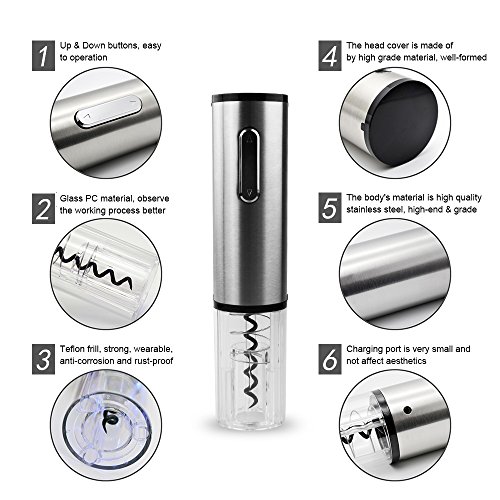 1 Up & Down buttons, easy to operation

2 Glass PC material, observe the working process better

3 Teflon frill, strong, wearable, anti-corrosion and rust-proof

4 The head cover is made of by high grade material, well-formed

5 The body's material is high quality stainless steel, high-end & grade

6 Charging port is very small and not affect aesthetics