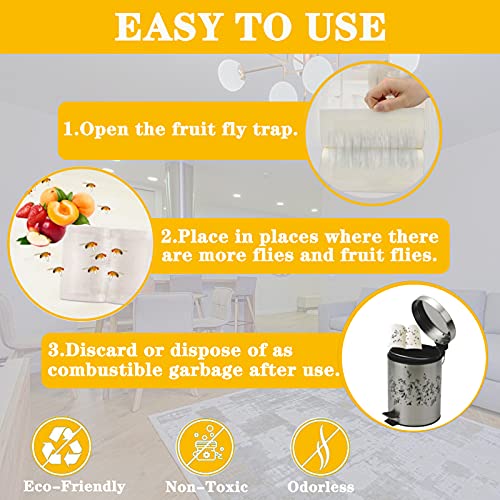 EASY TO USE

1.Open the fruit fly trap.

2.Place in places where there are more flies and fruit flies.

3.Discard or dispose of as combustible garbage after use.

Eco-Friendly

Non-Toxic

Odorless