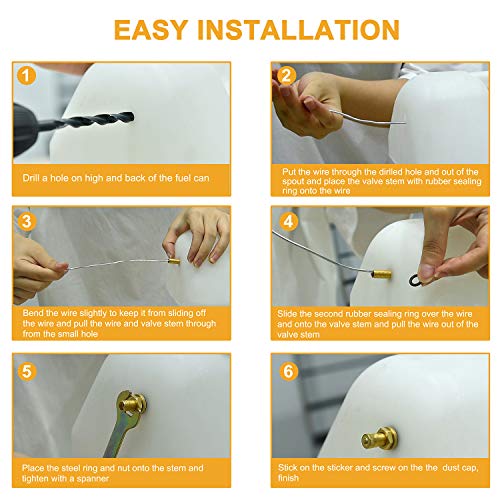 EASY INSTALLATION

1

Drill a hole on high and back of the fuel can

2

Put the wire through the dirlled hole and out of the spout and place the valve stem with rubber sealing ring onto the wire

3

Bend the wire slightly to keep it from sliding off the wire and pull the wire and valve stem through from the small hole

4

Slide the second rubber sealing ring over the wire and onto the valve stem and pull the wire out of the valve stem

5

Place the steel ring and nut onto the stem and tighten with a spanner

6

Stick on the sticker and screw on the the dust cap, finish