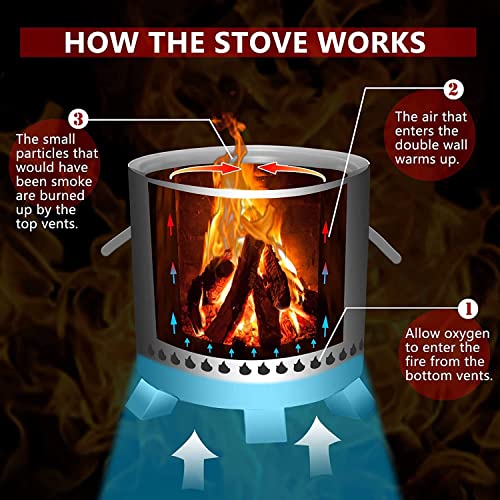 HOW THE STOVE WORKS

3
The small particles that would have been smoke are burned up by the top vents.

2
The air that enters the double wall warms up.

1
Allow oxygen to enter the fire from the bottom vents.