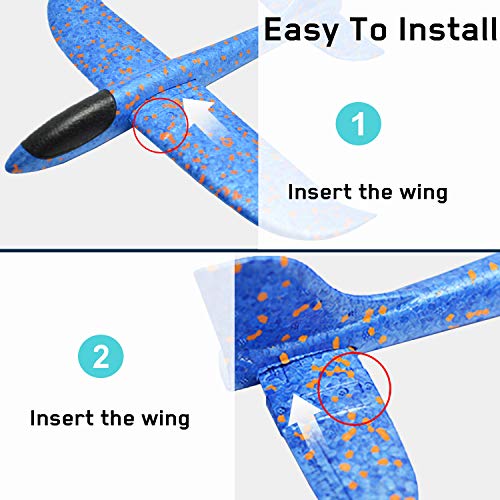 Easy To Install

1

Insert the wing

2

Insert the wing